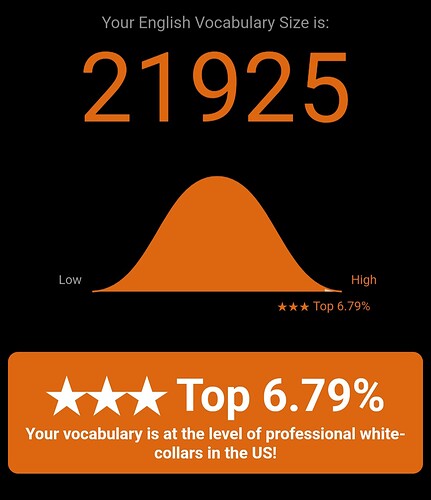 Your English Vocabulary Size is:

21925

Low

High

★★★ Top 6.79%

★★★ Top 6.79%

Your vocabulary is at the level of professional white-collars in the US!