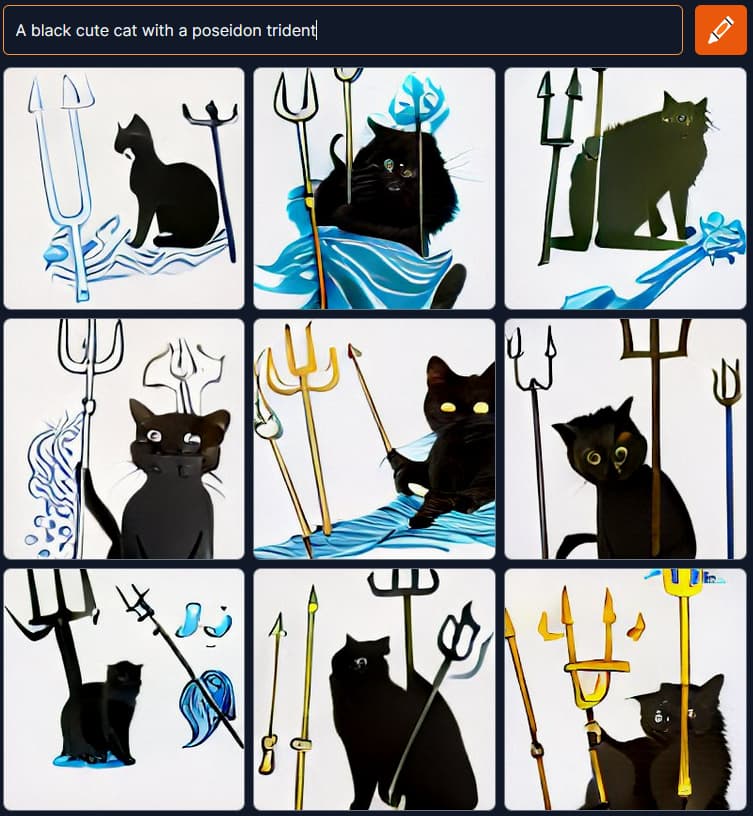 A black cute cat with a poseidon trident