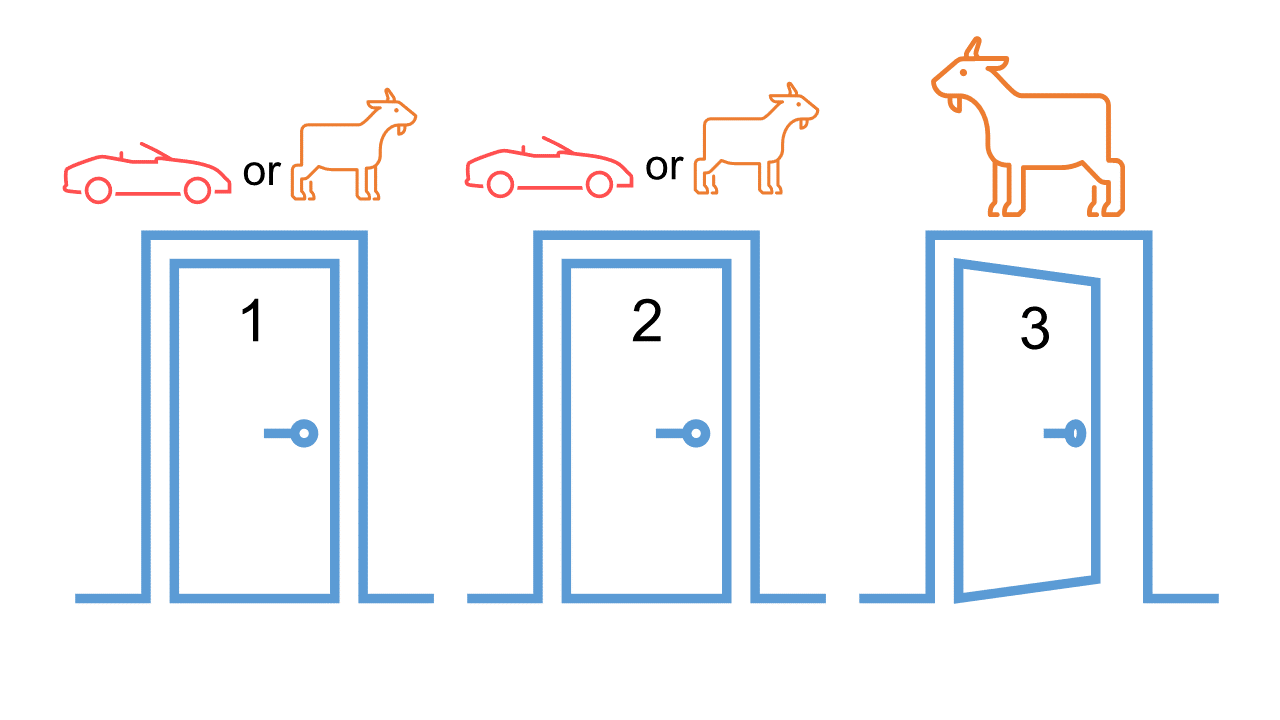 or

or

1

2

3